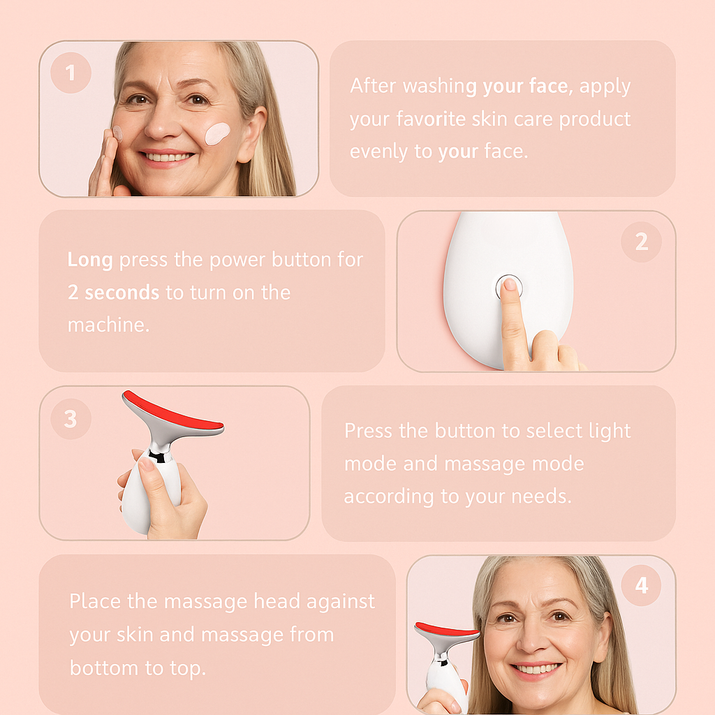 1

After washing your face, apply your favorite skin care product evenly to your face.

Long press the power button for 2 seconds to turn on the machine.

2

3

Press the button to select light mode and massage mode according to your needs.

Place the massage head against your skin and massage from bottom to top.

4