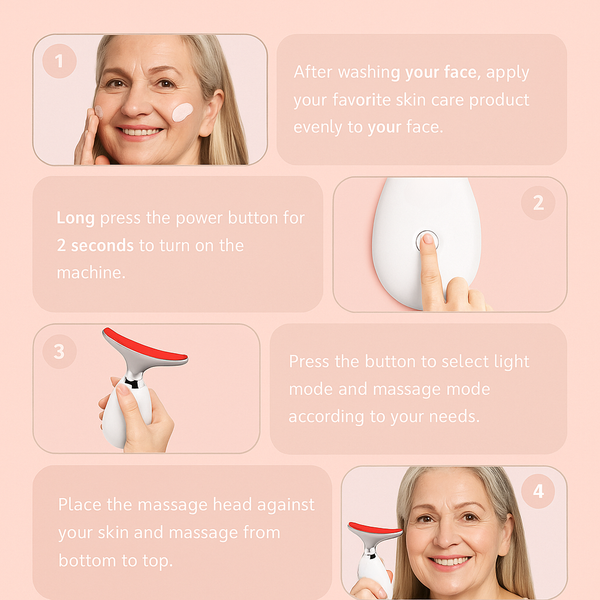 1

After washing your face, apply your favorite skin care product evenly to your face.

Long press the power button for 2 seconds to turn on the machine.

2

3

Press the button to select light mode and massage mode according to your needs.

Place the massage head against your skin and massage from bottom to top.

4